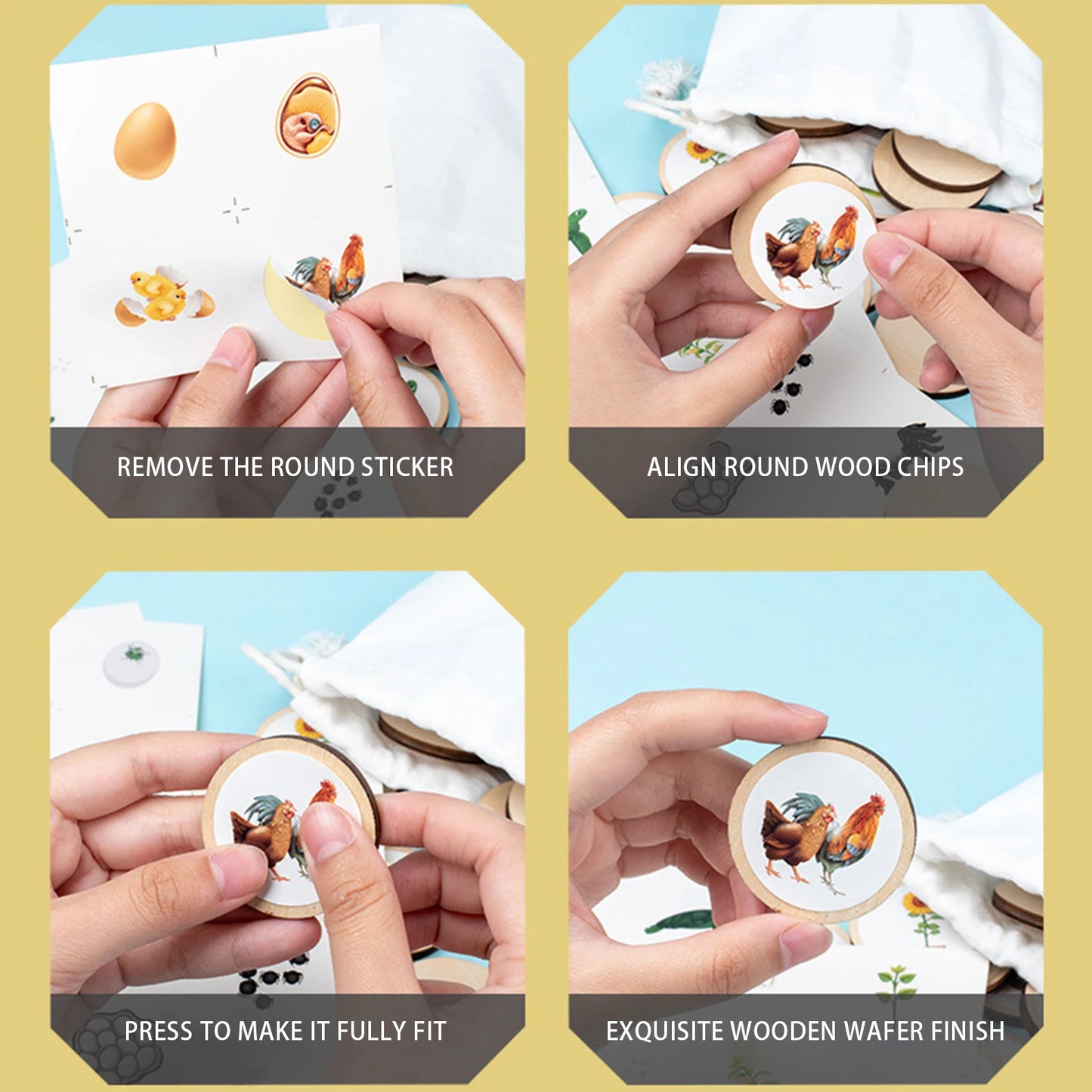 REMOVE THE ROUND STICKER

ALIGN ROUND WOOD CHIPS

PRESS TO MAKE IT FULLY FIT

EXQUISITE WOODEN WAFER FINISH